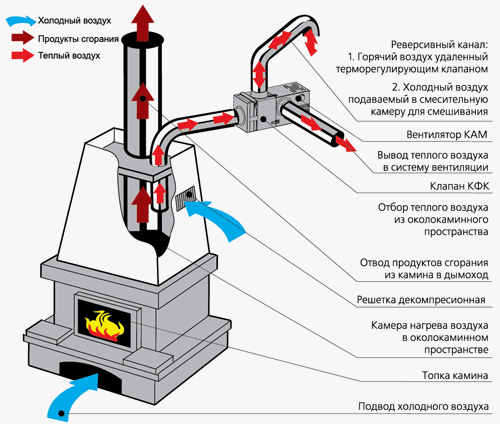 Холодный воздух
Продукты сгорания
Теплый воздух

Реверсивный канал:
1. Горячий воздух удаленный терморегулирующим клапаном
2. Холодный воздух подаваемый в смесительную камеру для смешивания

Вентилятор КАМ

Вывод теплого воздуха в систему вентиляции

Клапан КФК

Отбор теплого воздуха из околокаминного пространства

Отвод продуктов сгорания из камина в дымоход

Решетка декомпресионная

Камера нагрева воздуха в околокаминном пространстве

Топка камина

Подвод холодного воздуха